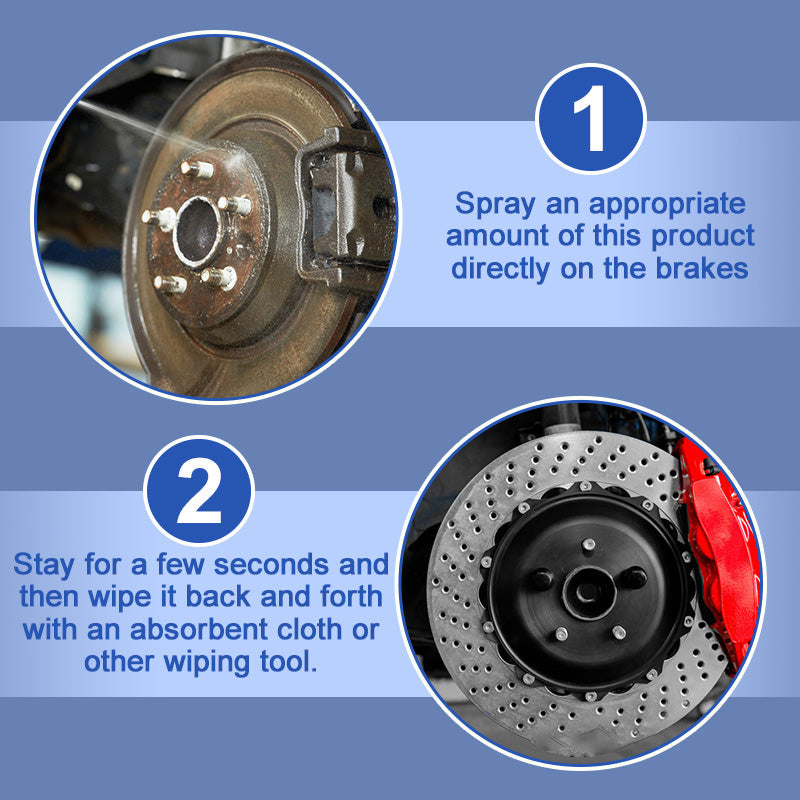 1

Spray an appropriate amount of this product directly on the brakes

2

Stay for a few seconds and then wipe it back and forth with an absorbent cloth or other wiping tool.