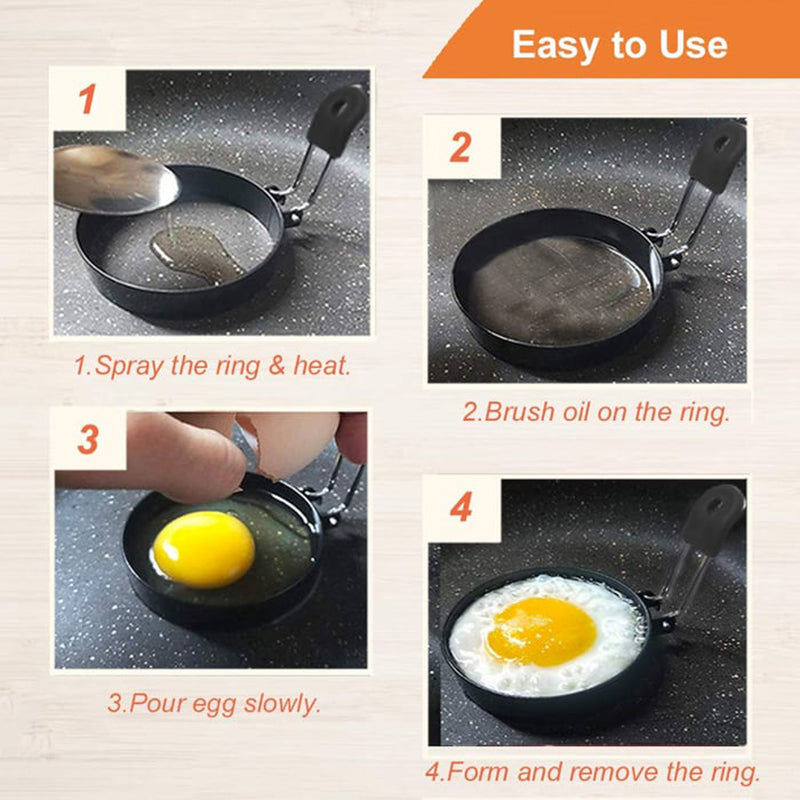 Easy to Use

1

1.Spray the ring & heat.

2

2.Brush oil on the ring.

3

3.Pour egg slowly.

4

4.Form and remove the ring.