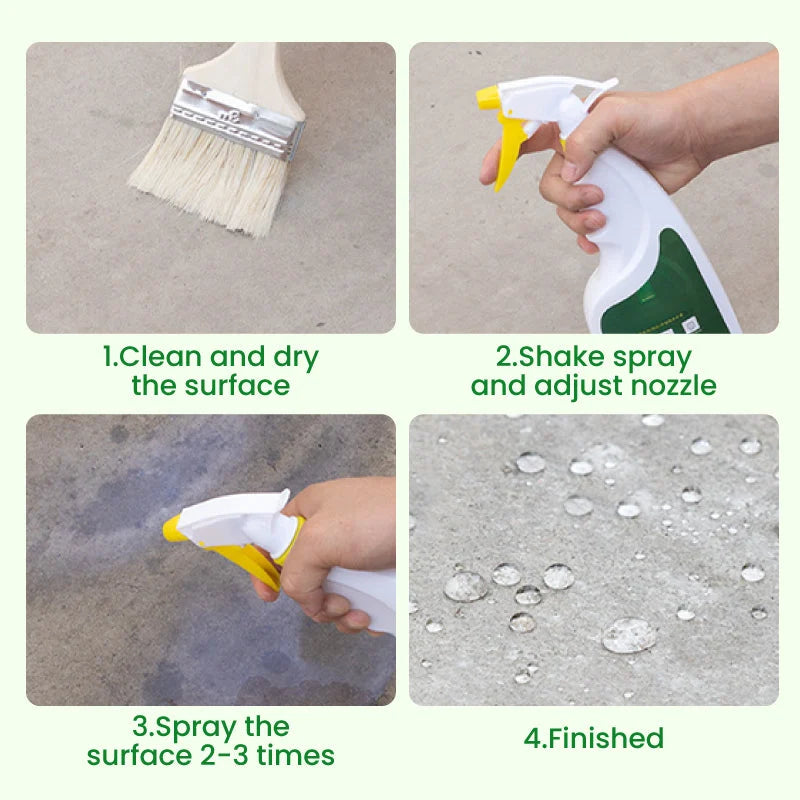 1.Clean and dry the surface

2.Shake spray and adjust nozzle

3.Spray the surface 2-3 times

4.Finished