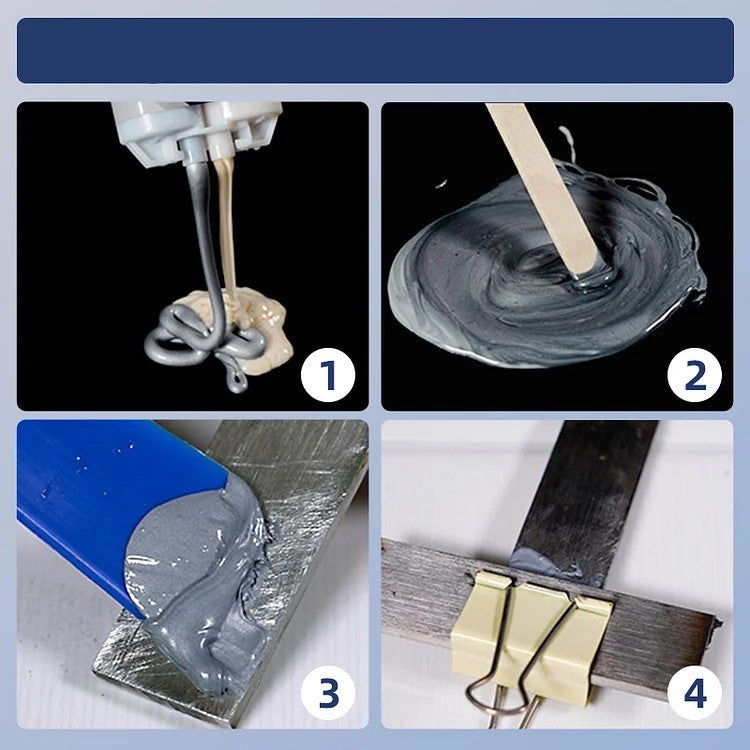 1
2
3
4