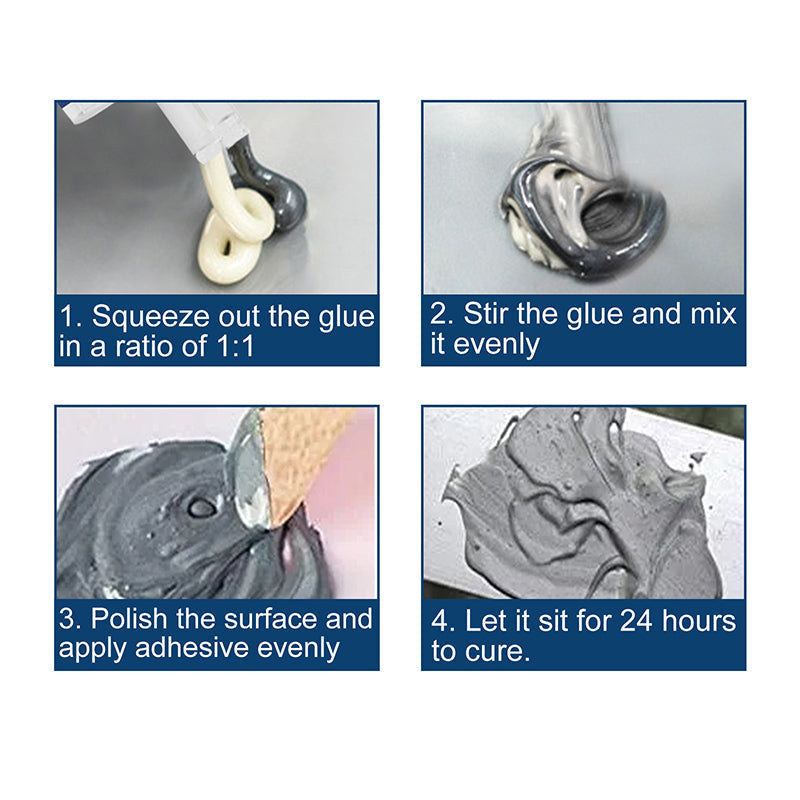 1. Squeeze out the glue in a ratio of 1:1

2. Stir the glue and mix it evenly

3. Polish the surface and apply adhesive evenly

4. Let it sit for 24 hours to cure.