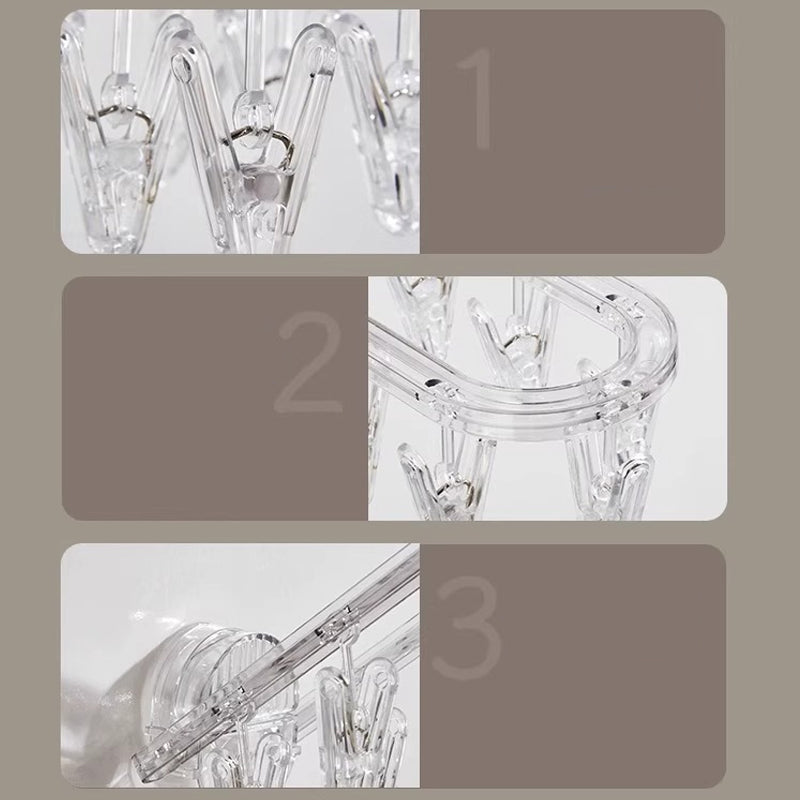 1

2

3