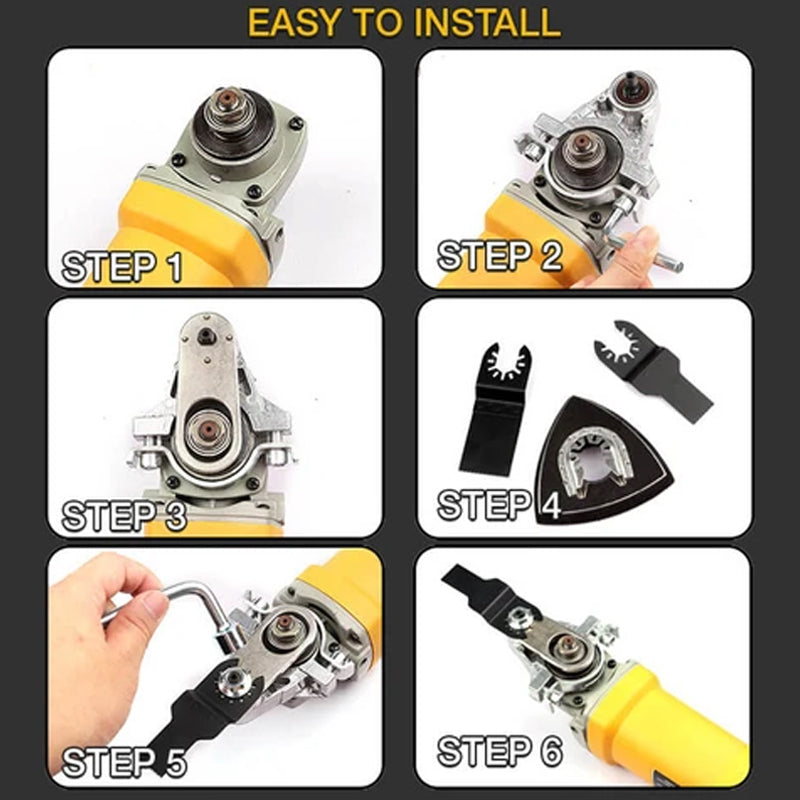 EASY TO INSTALL

STEP 1

STEP 2

STEP 3

STEP 4

STEP 5

STEP 6