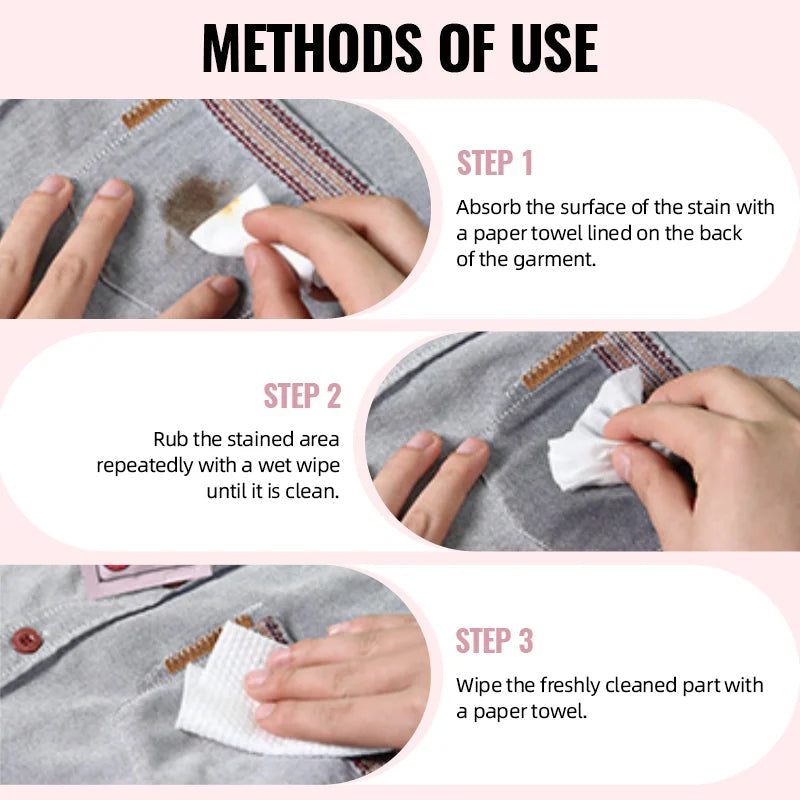 METHODS OF USE

STEP 1

Absorb the surface of the stain with a paper towel lined on the back of the garment.

STEP 2

Rub the stained area repeatedly with a wet wipe until it is clean.

STEP 3

Wipe the freshly cleaned part with a paper towel.