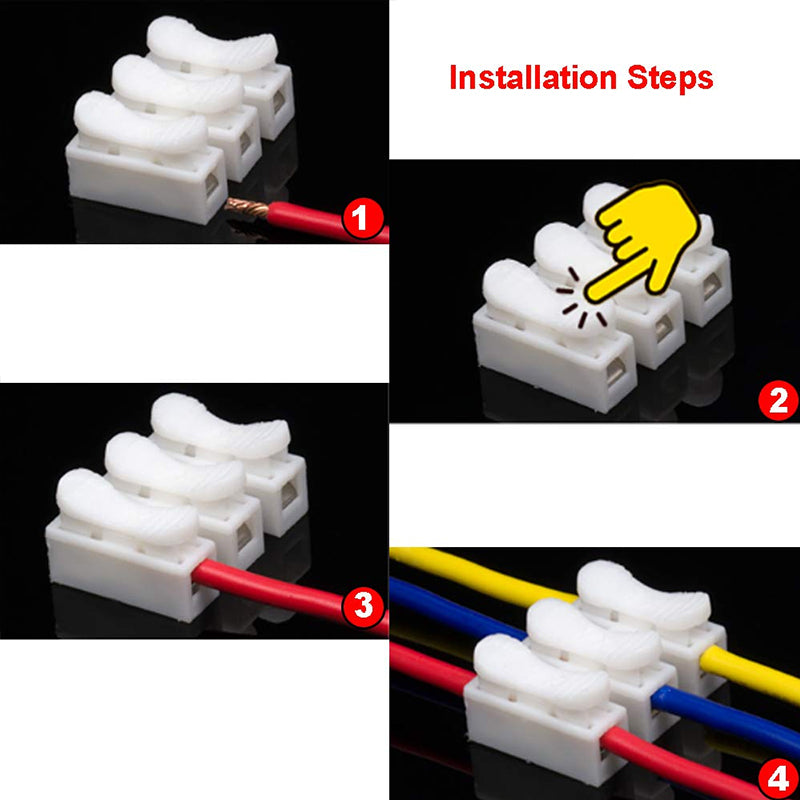 Installation Steps

1

2

3

4