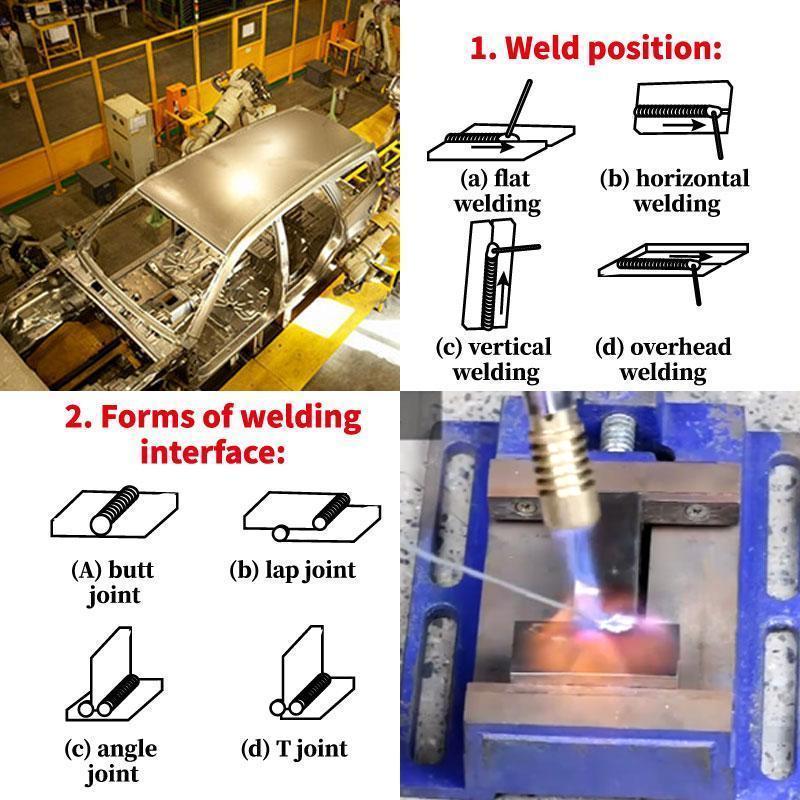 1. Weld position:

(a) flat welding

(b) horizontal welding

(c) vertical welding

(d) overhead welding

2. Forms of welding interface:

(A) butt joint

(b) lap joint

(c) angle joint

(d) T joint