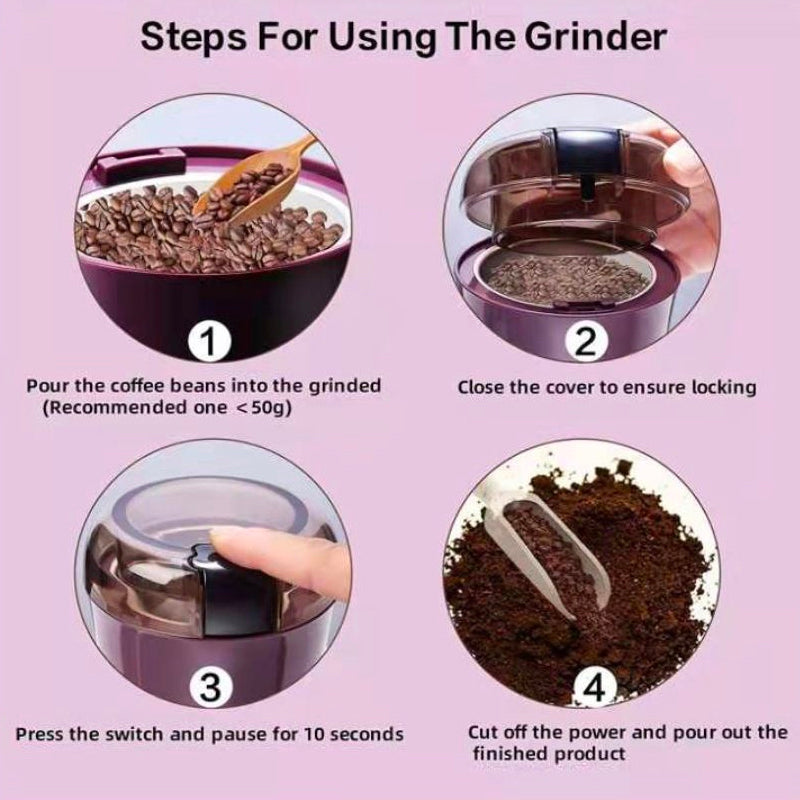 Steps For Using The Grinder

1

Pour the coffee beans into the grinded (Recommended one <50g)

2

Close the cover to ensure locking

3

Press the switch and pause for 10 seconds

4

Cut off the power and pour out the finished product