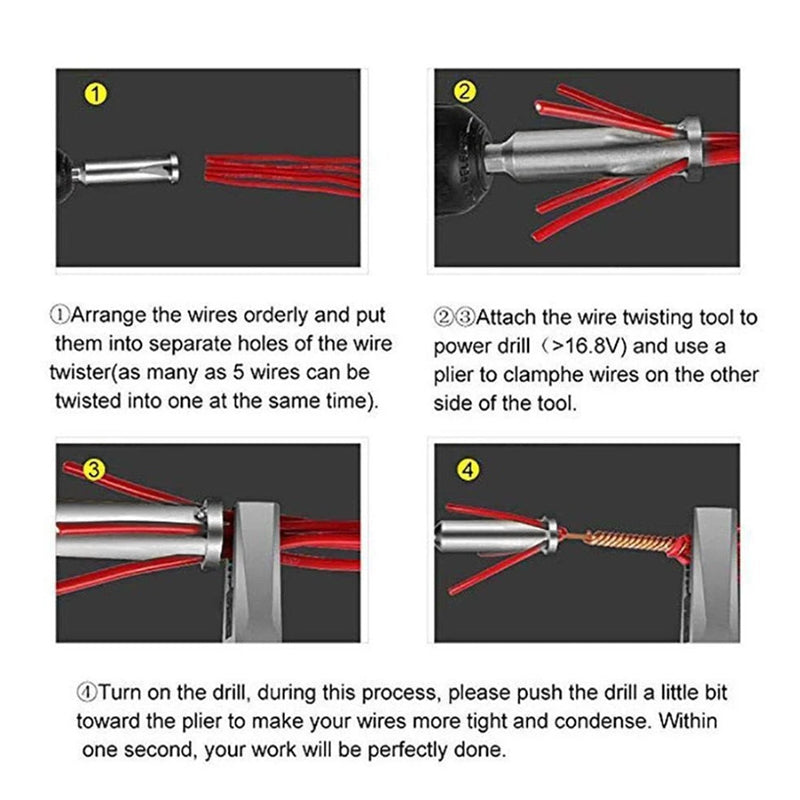 1

2

①Arrange the wires orderly and put them into separate holes of the wire twister(as many as 5 wires can be twisted into one at the same time).

②③Attach the wire twisting tool to power drill（>16.8V) and use a plier to clamphe wires on the other side of the tool.

3

4

④Turn on the drill, during this process, please push the drill a little bit toward the plier to make your wires more tight and condense. Within one second, your work will be perfectly done.