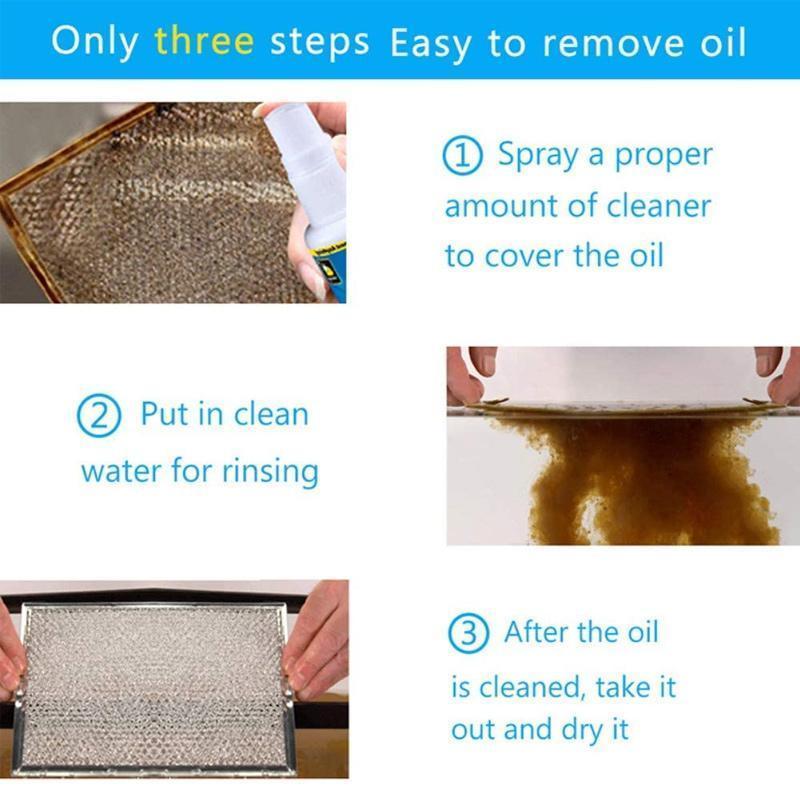 Only three steps Easy to remove oil

① Spray a proper amount of cleaner to cover the oil

② Put in clean water for rinsing

③ After the oil is cleaned, take it out and dry it