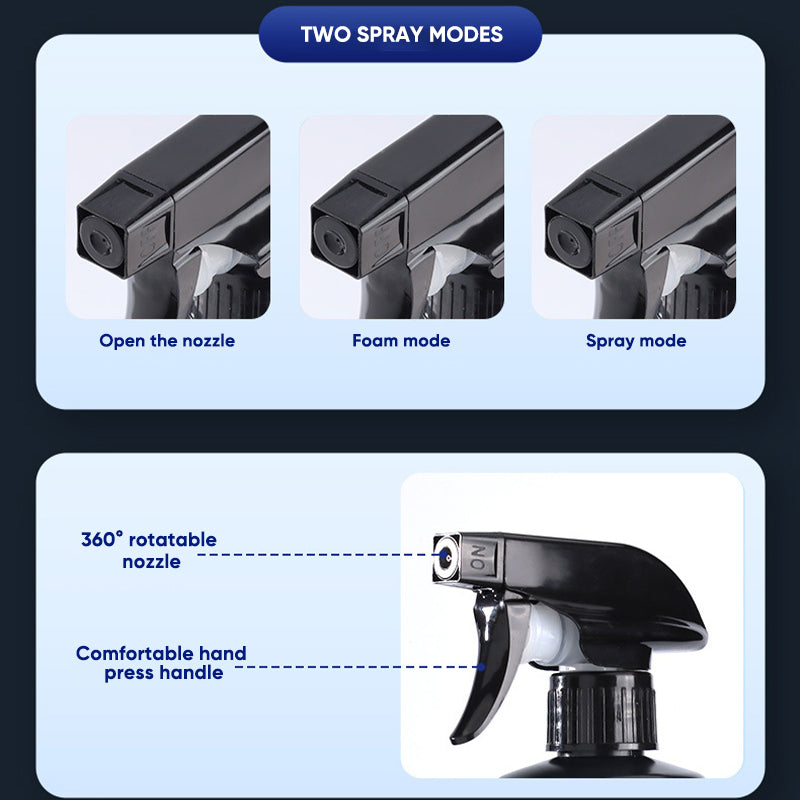 TWO SPRAY MODES

Open the nozzle

Foam mode

Spray mode

360° rotatable nozzle

ON

Comfortable hand press handle