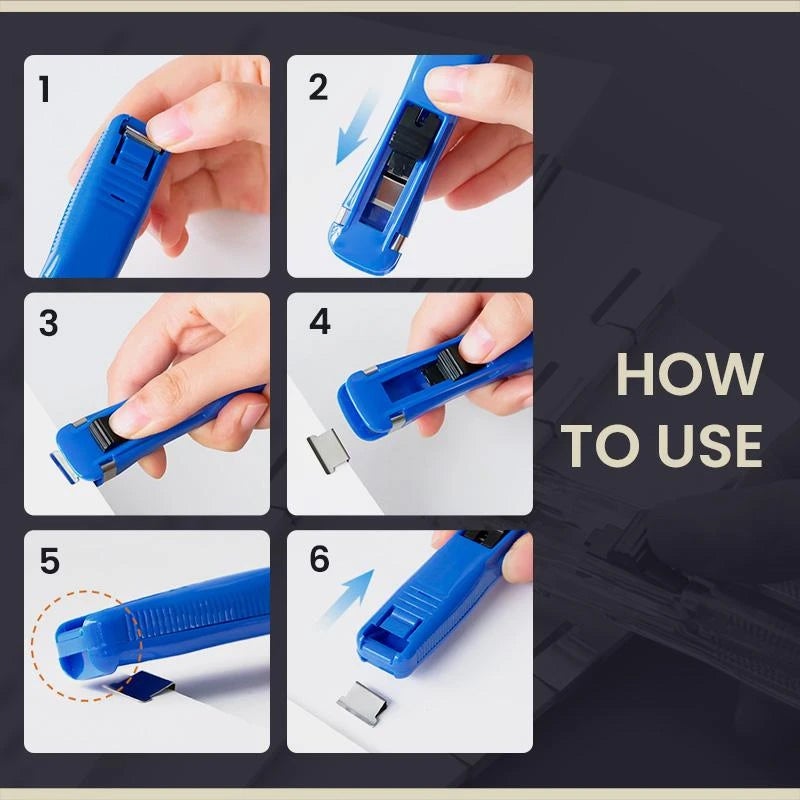 1

2

3

4

5

6

HOW TO USE