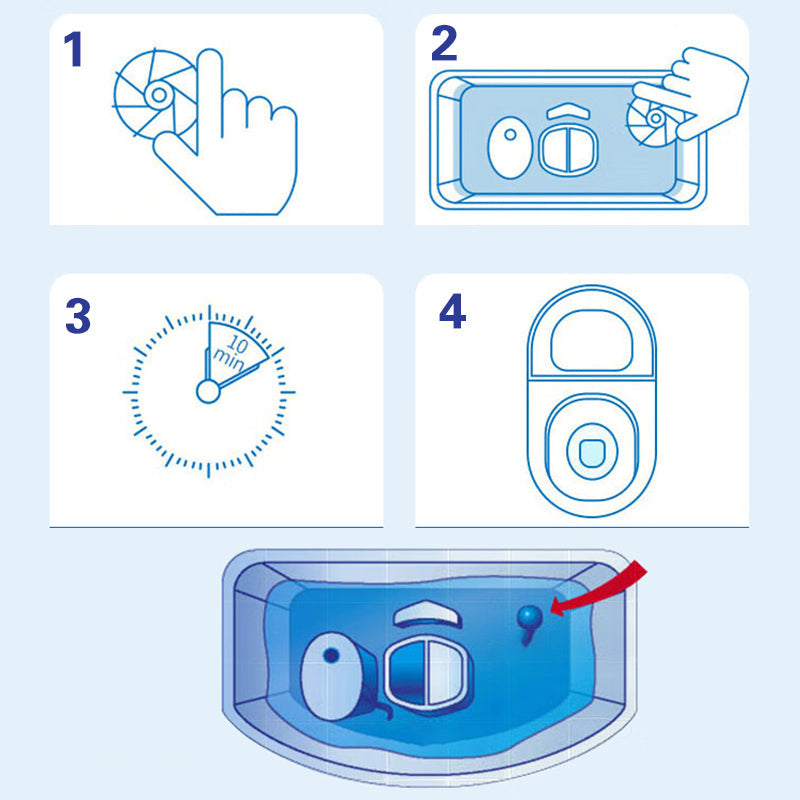 1

2

3

10 min

4