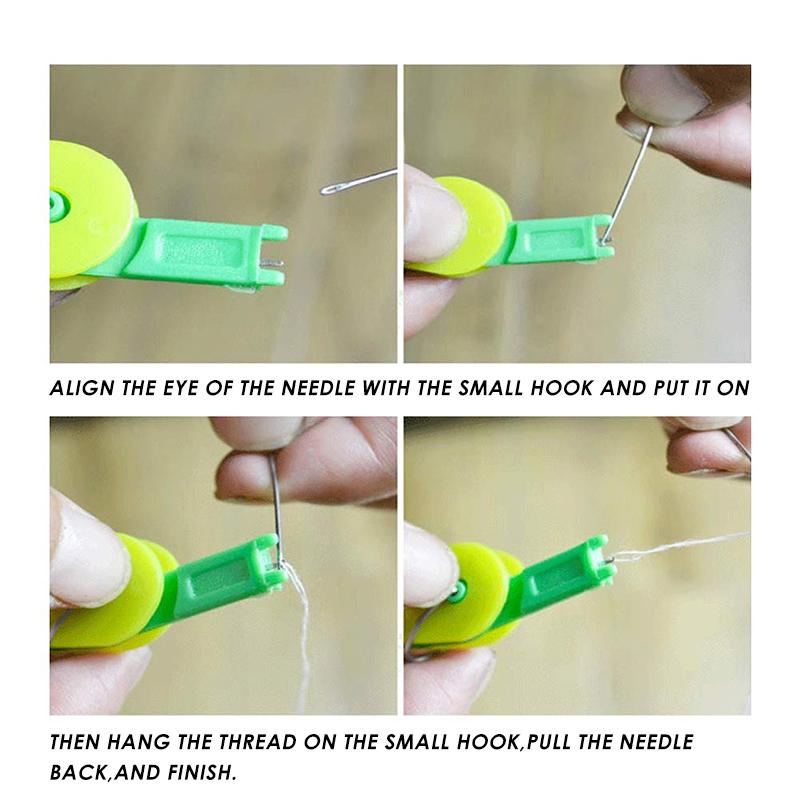 ALIGN THE EYE OF THE NEEDLE WITH THE SMALL HOOK AND PUT IT ON

THEN HANG THE THREAD ON THE SMALL HOOK,PULL THE NEEDLE BACK,AND FINISH.