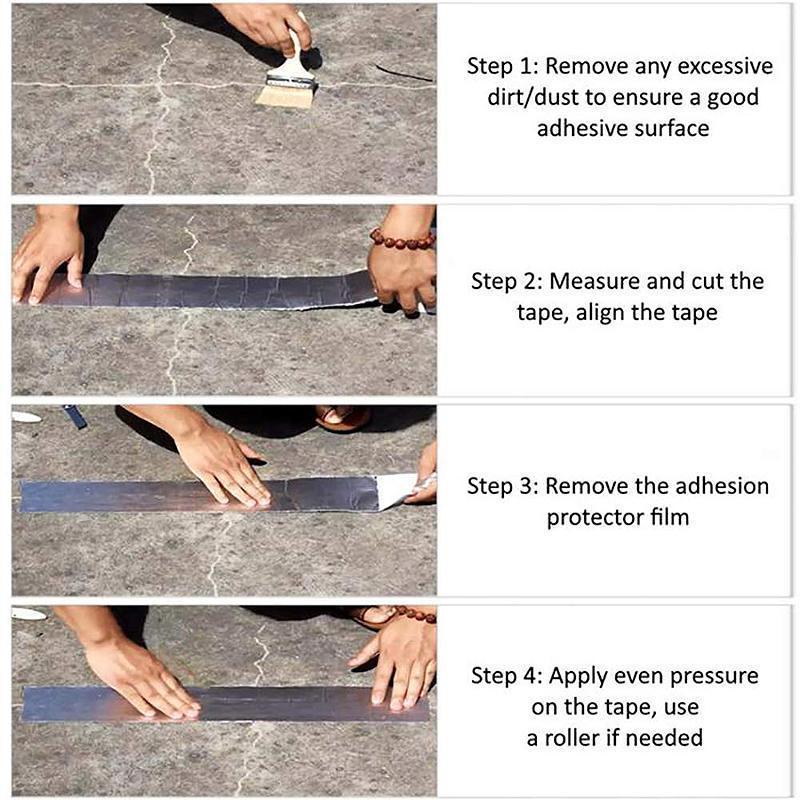 Step 1: Remove any excessive dirt/dust to ensure a good adhesive surface

Step 2: Measure and cut the tape, align the tape

Step 3: Remove the adhesion protector film

Step 4: Apply even pressure on the tape, use a roller if needed