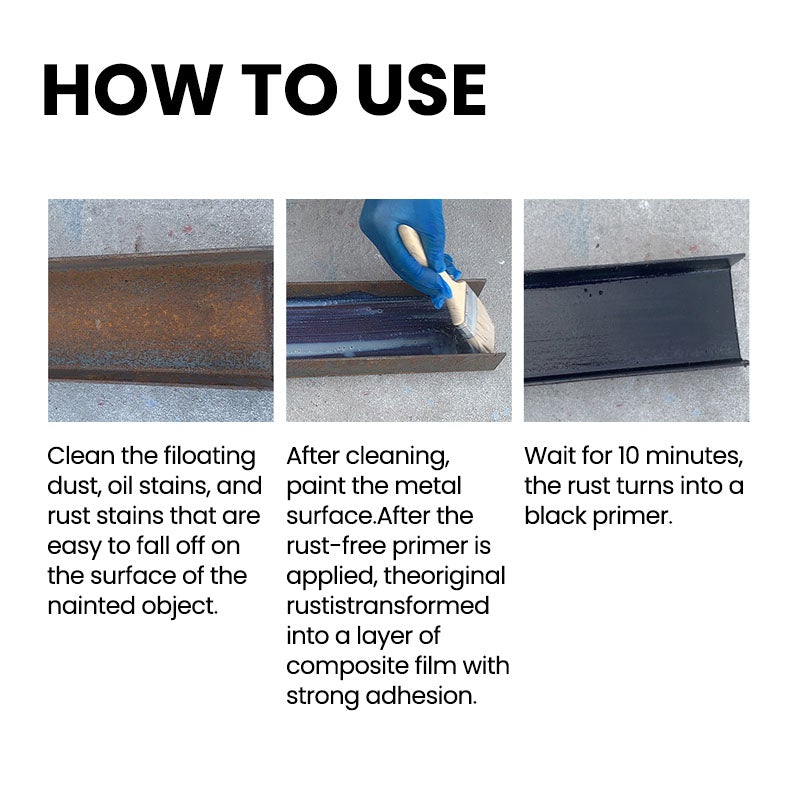 HOW TO USE

Clean the filoating dust, oil stains, and rust stains that are easy to fall off on the surface of the nainted object.

After cleaning, paint the metal surface.After the rust-free primer is applied, theoriginal rustistransformed into a layer of composite film with strong adhesion.

Wait for 10 minutes, the rust turns into a black primer.