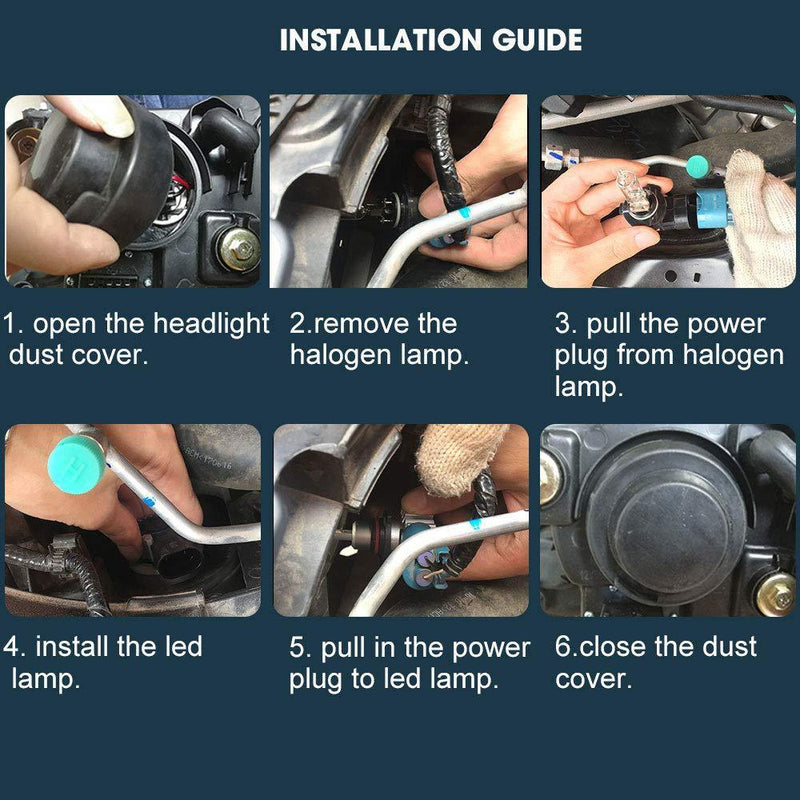 INSTALLATION GUIDE

1. open the headlight dust cover.

2.remove the halogen lamp.

3. pull the power plug from halogen lamp.

4. install the led lamp.

5. pull in the power plug to led lamp.

6.close the dust cover.