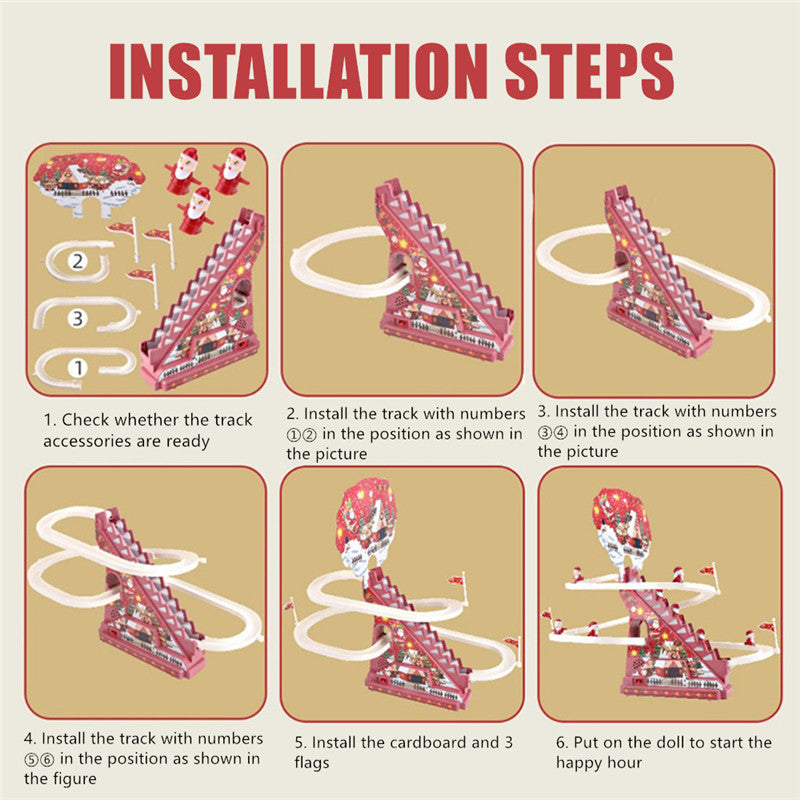 INSTALLATION STEPS

2

3

1

1. Check whether the track accessories are ready

2. Install the track with numbers ①② in the position as shown in the picture

3. Install the track with numbers ③④ in the position as shown in the picture

4. Install the track with numbers ⑤⑥ in the position as shown in the figure

5. Install the cardboard and 3 flags

6. Put on the doll to start the happy hour