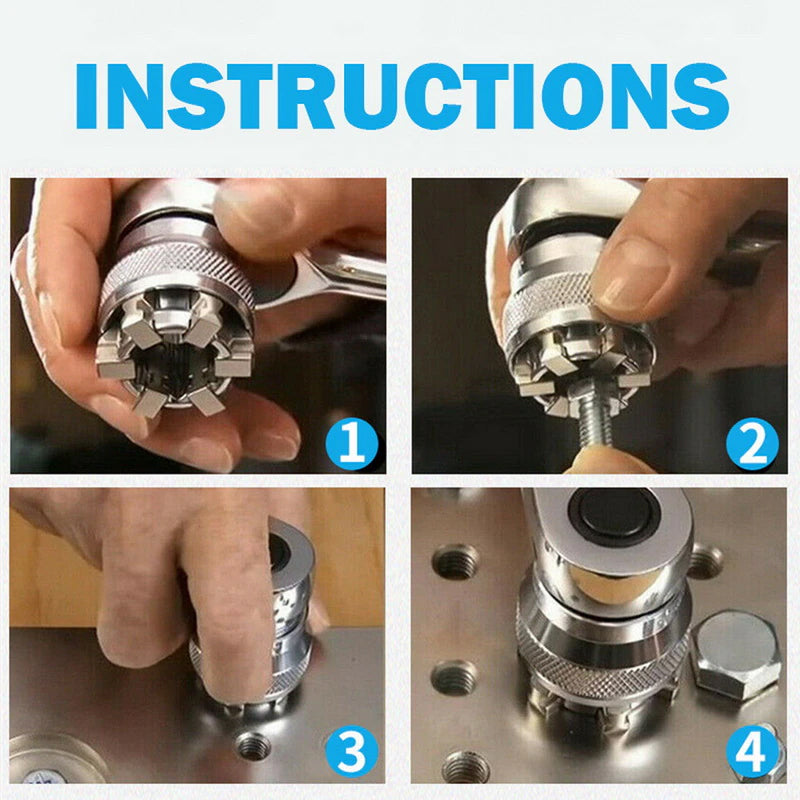 INSTRUCTIONS

1

2

3

4