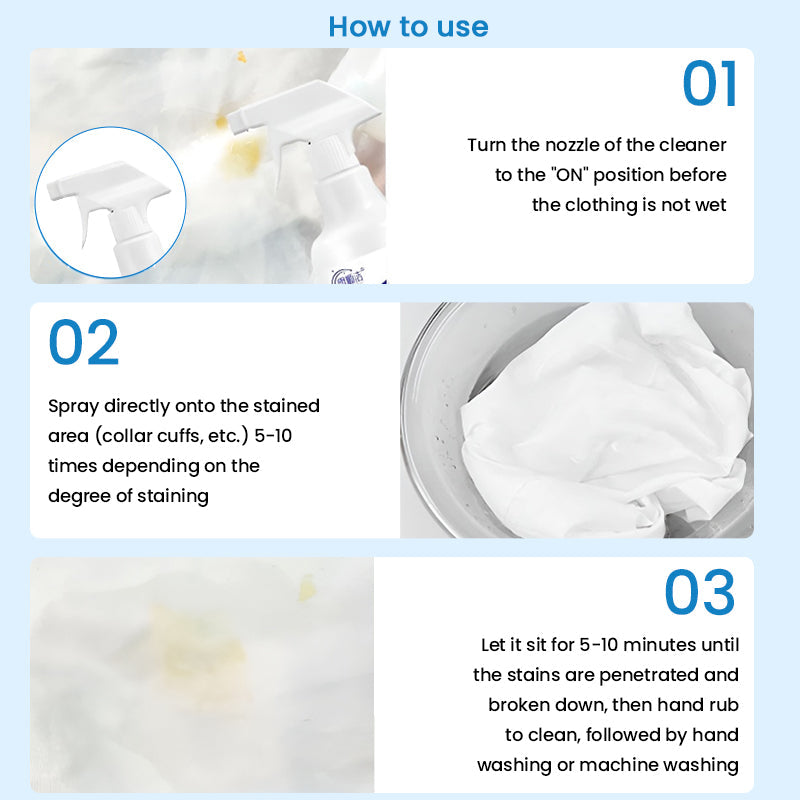 How to use

01

Turn the nozzle of the cleaner to the "ON" position before the clothing is not wet

02

Spray directly onto the stained area (collar cuffs, etc.) 5-10 times depending on the degree of staining

03

Let it sit for 5-10 minutes until the stains are penetrated and broken down, then hand rub to clean, followed by hand washing or machine washing