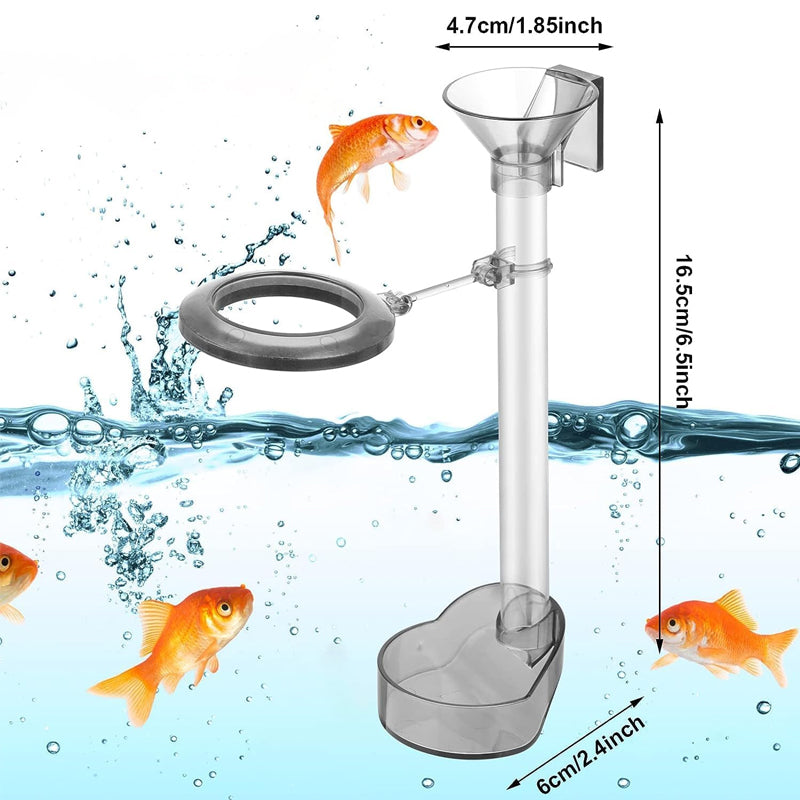 4.7cm/1.85inch

16.5cm/6.5inch

6cm/2.4inch