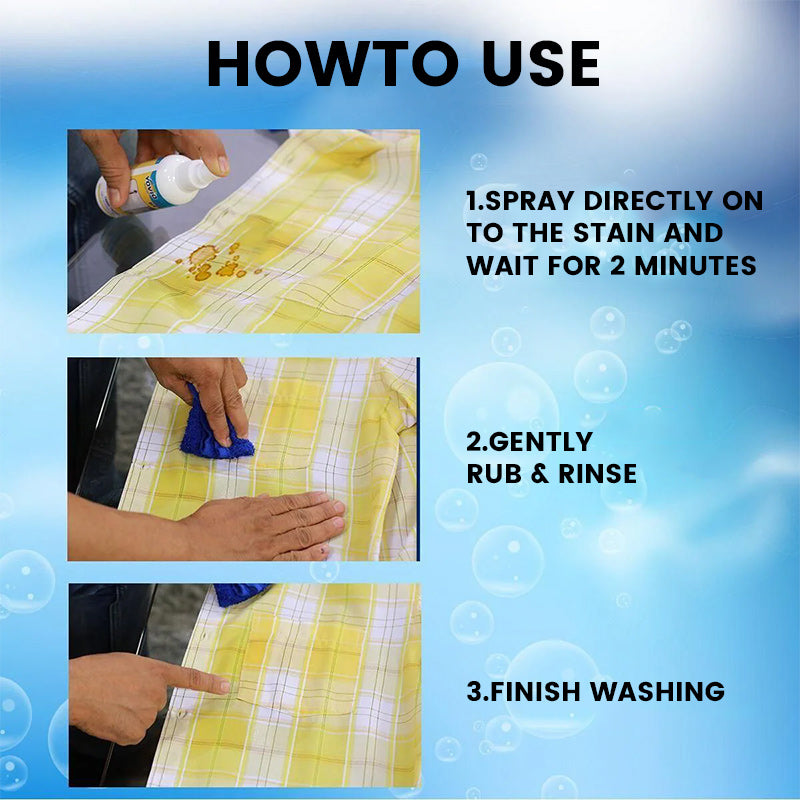 HOWTO USE

1.SPRAY DIRECTLY ON TO THE STAIN AND WAIT FOR 2 MINUTES

2.GENTLY RUB & RINSE

3.FINISH WASHING