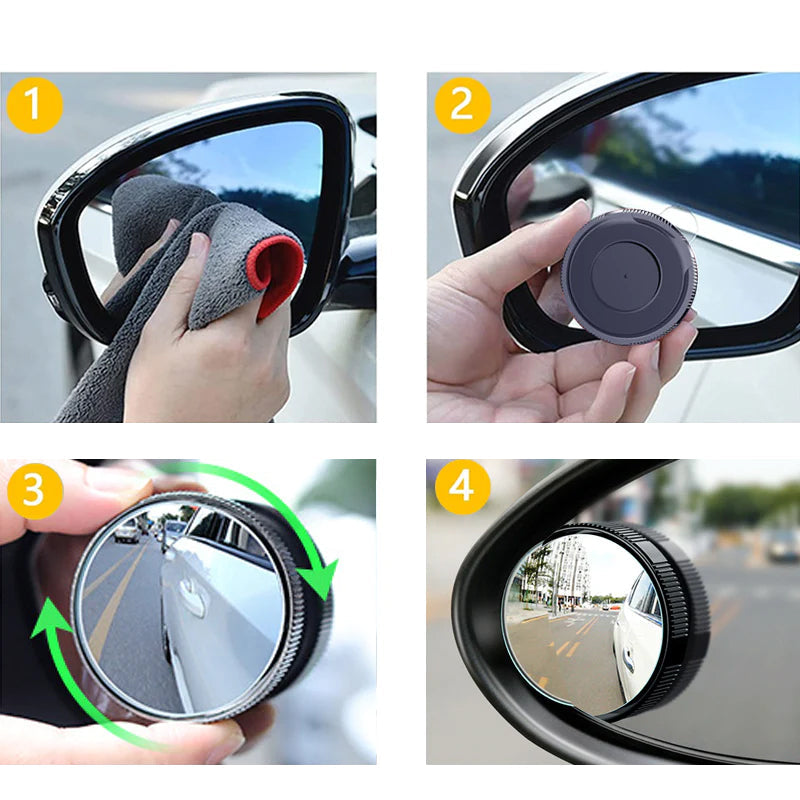 1

2

3

4