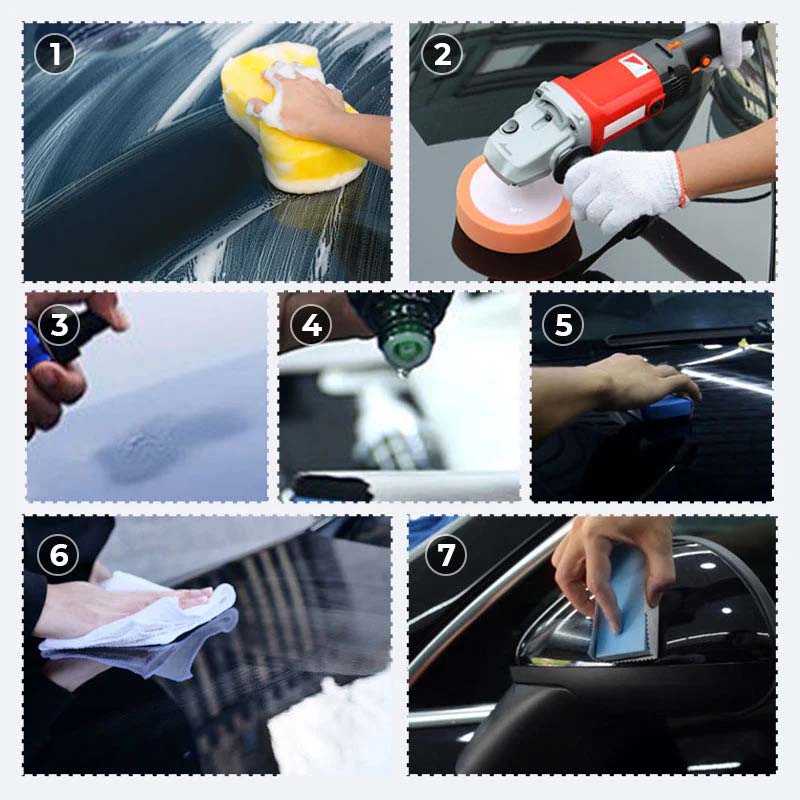 1
2
3
4
5
6
7