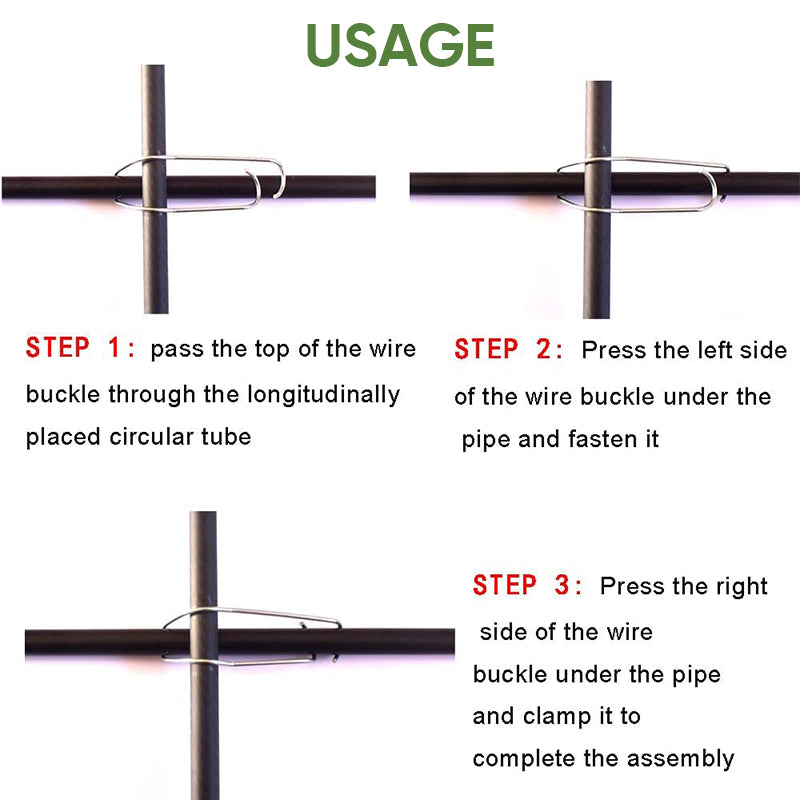 USAGE

STEP 1: pass the top of the wire buckle through the longitudinally placed circular tube

STEP 2: Press the left side of the wire buckle under the pipe and fasten it

STEP 3: Press the right side of the wire buckle under the pipe and clamp it to complete the assembly