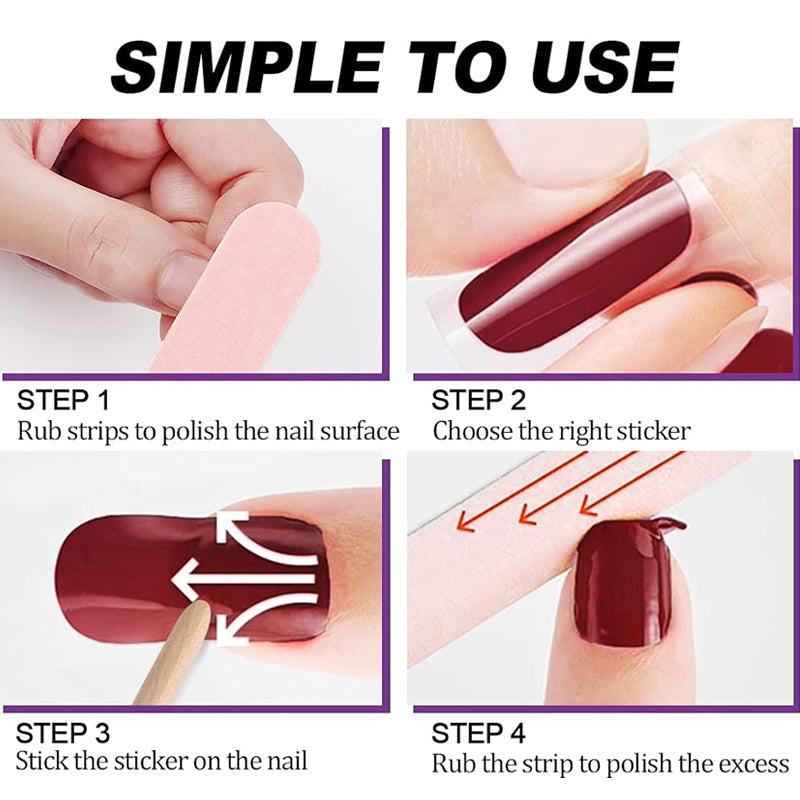 SIMPLE TO USE

STEP 1
Rub strips to polish the nail surface

STEP 2
Choose the right sticker

STEP 3
Stick the sticker on the nail

STEP 4
Rub the strip to polish the excess