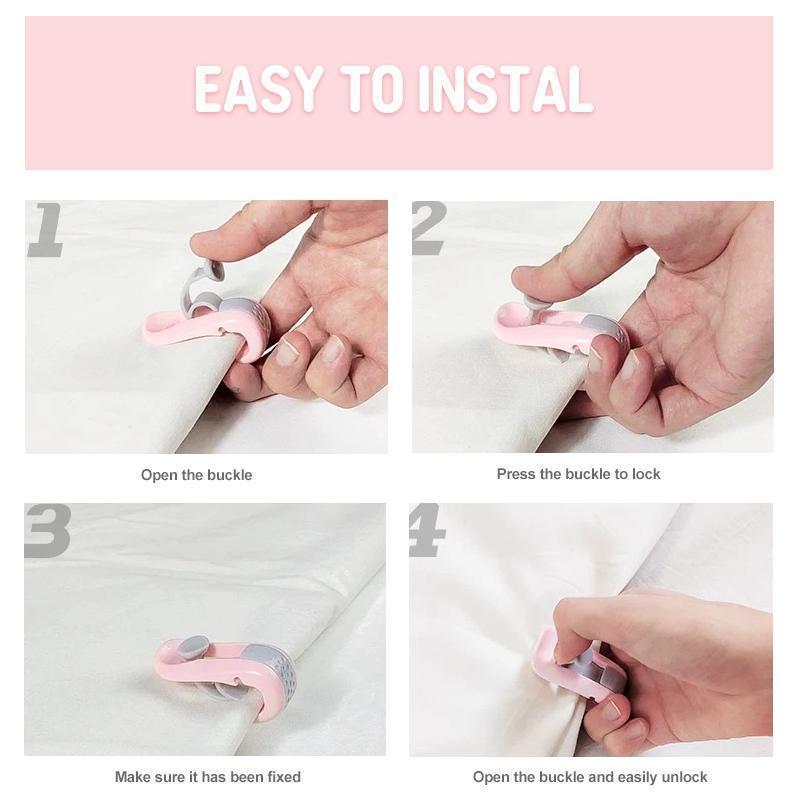 EASY TO INSTAL

1

Open the buckle

2

Press the buckle to lock

3

Make sure it has been fixed

4

Open the buckle and easily unlock