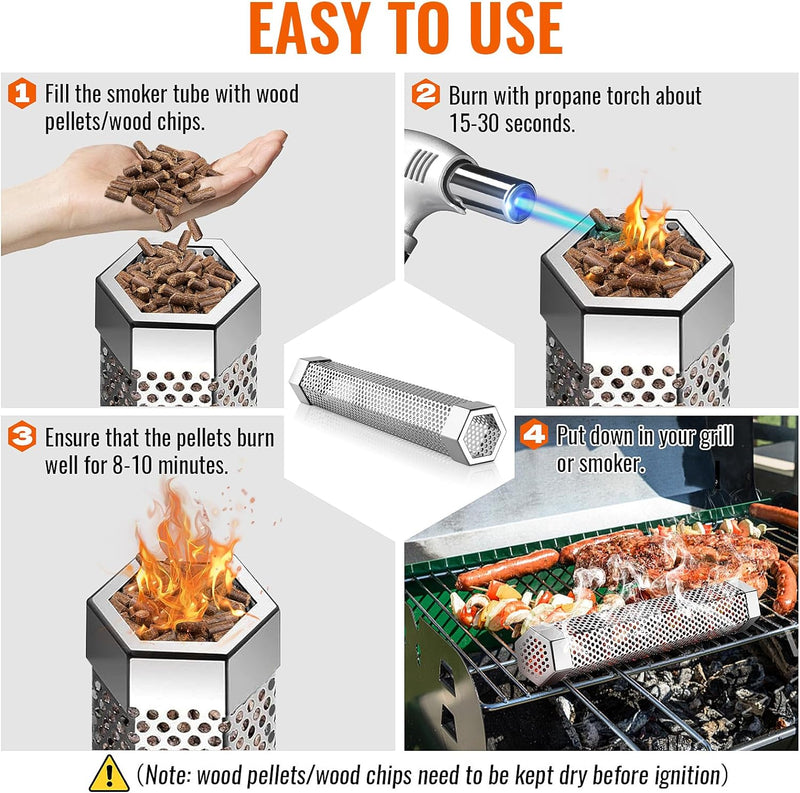 EASY TO USE

1 Fill the smoker tube with wood pellets/wood chips.

2 Burn with propane torch about 15-30 seconds.

3 Ensure that the pellets burn well for 8-10 minutes.

4 Put down in your grill or smoker.

(Note: wood pellets/wood chips need to be kept dry before ignition)