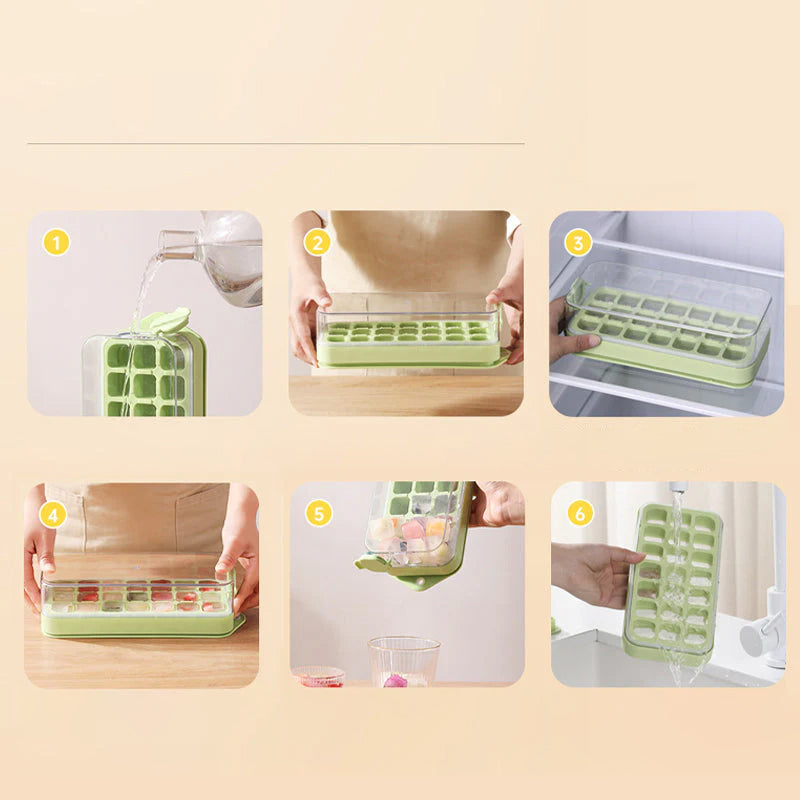 1

2

3

4

5

6