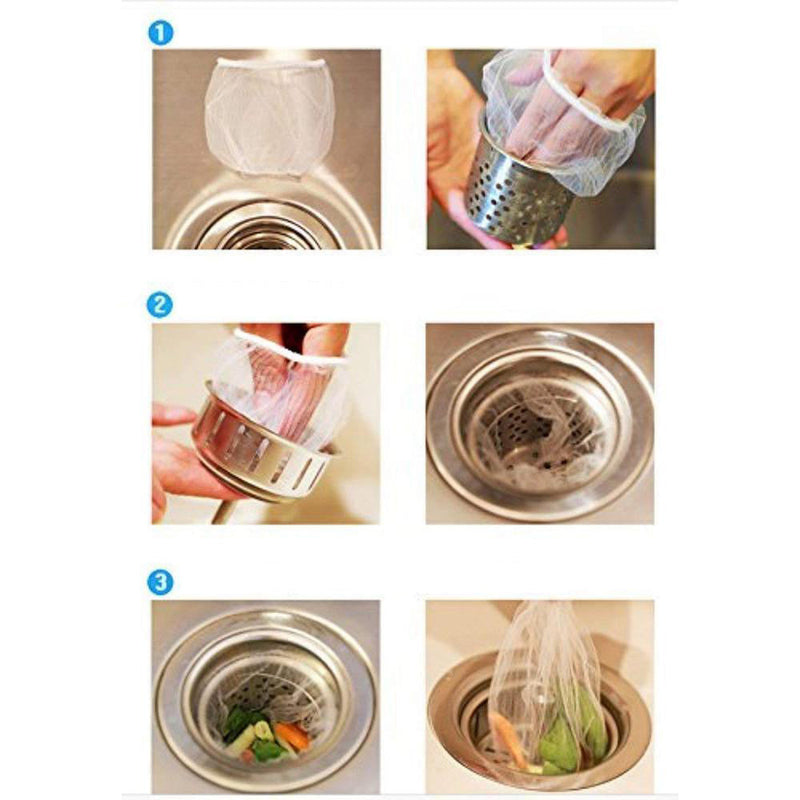 1

2

3