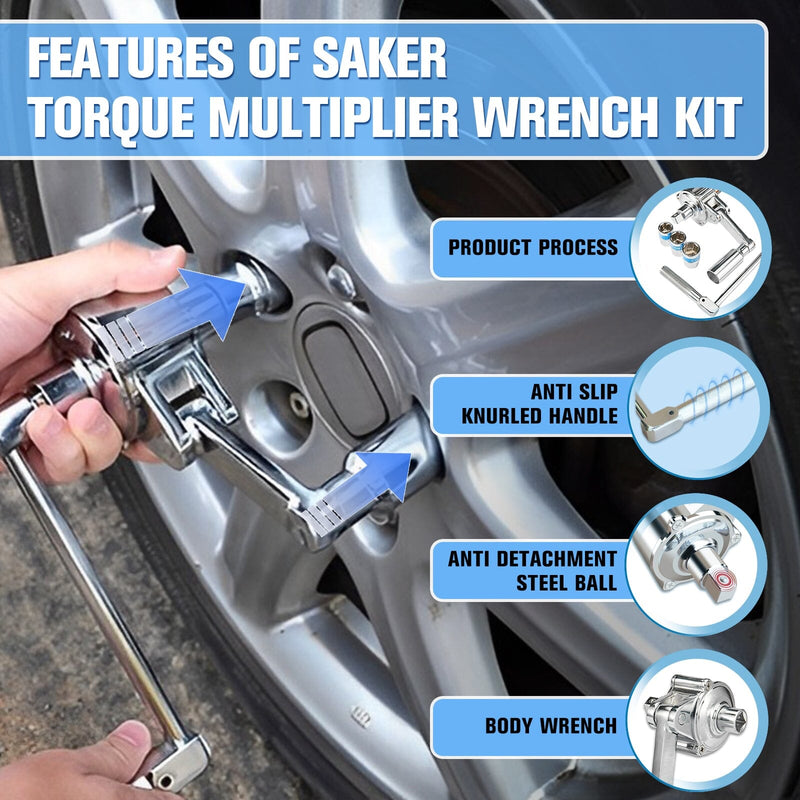 FEATURES OF SAKER TORQUE MULTIPLIER WRENCH KIT

PRODUCT PROCESS

ANTI SLIP KNURLED HANDLE

ANTI DETACHMENT STEEL BALL

BODY WRENCH